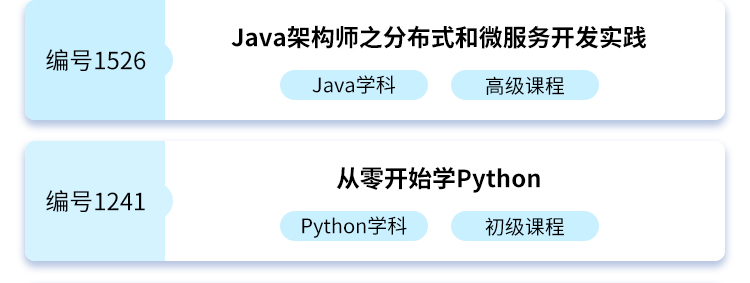 编号1526

Java架构师之分布式和微服务开发实践

Java学科 高级课程

编号1241

从零开始学Python

Python学科 初级课程