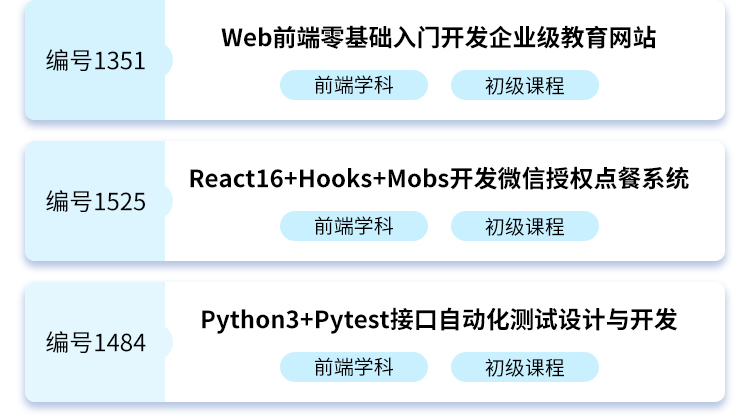 编号1351

Web前端零基础入门开发企业级教育网站

前端学科 初级课程

编号1525

React16+Hooks+Mobs开发微信授权点餐系统

前端学科 初级课程

编号1484

Python3+Pytest接口自动化测试设计与开发

前端学科 初级课程